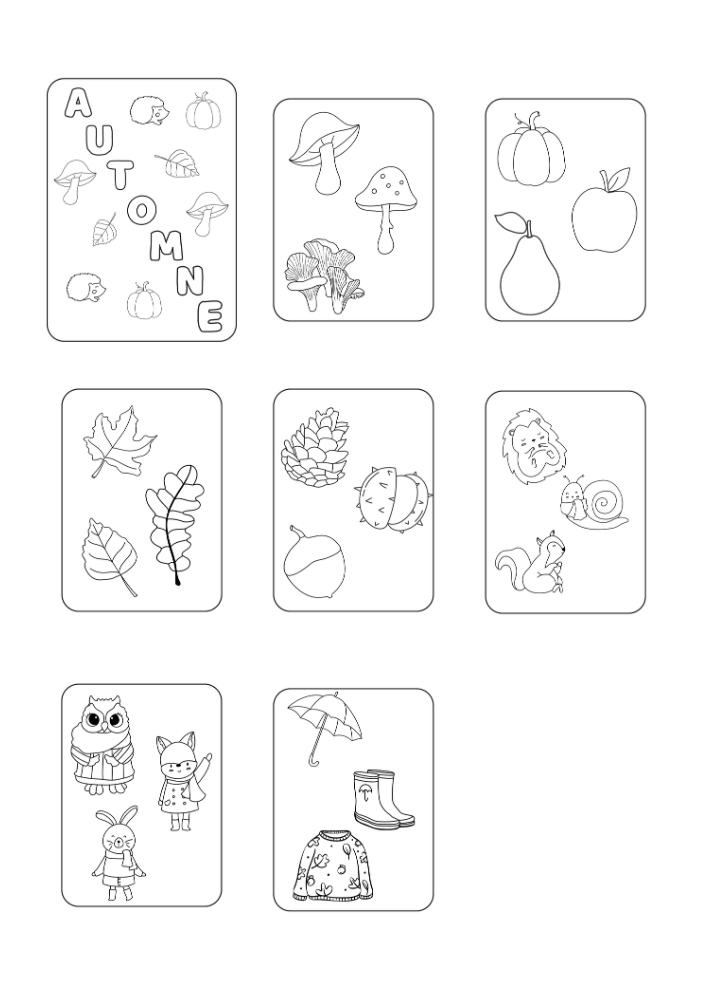 AUTOMNE